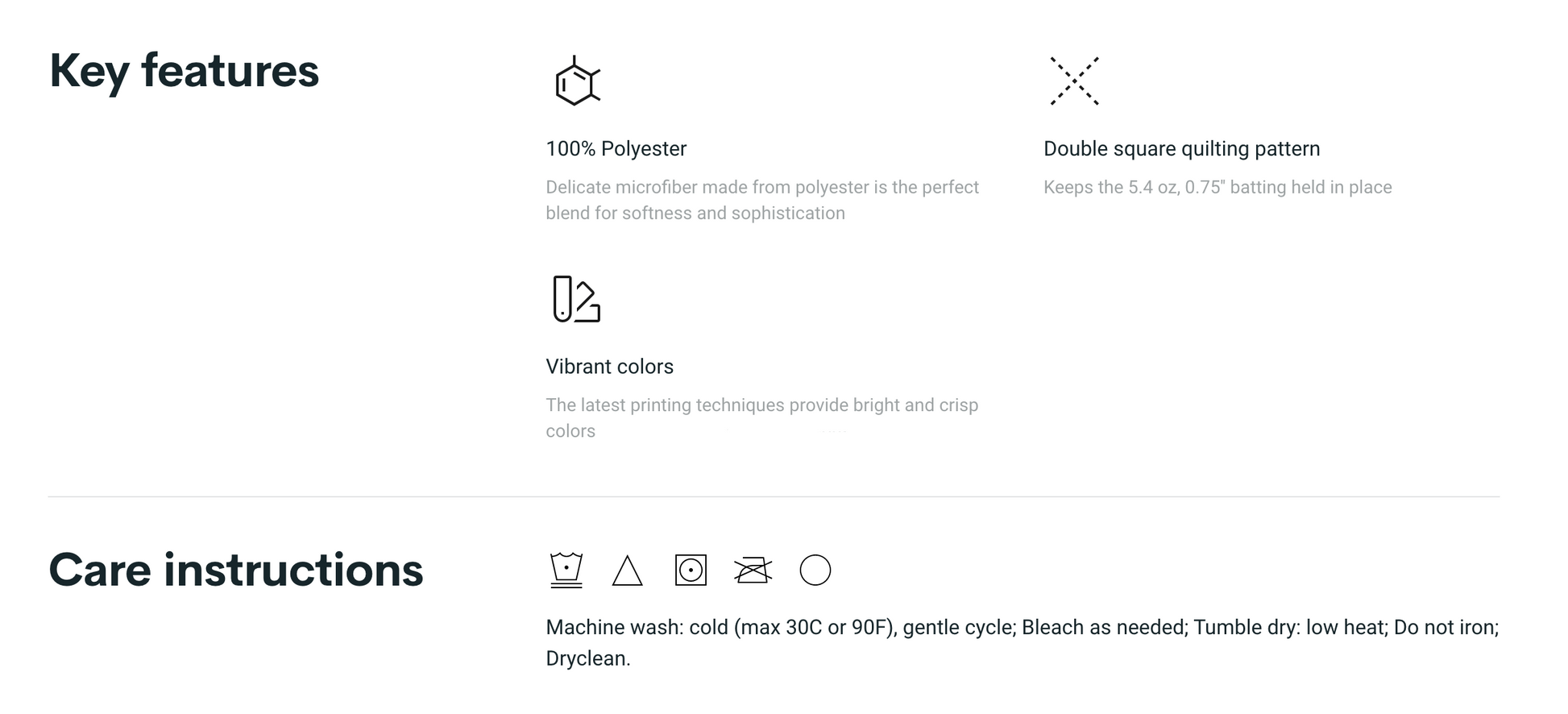 Key features

100% Polyester

Delicate microfiber made from polyester is the perfect blend for softness and sophistication

Double square quilting pattern

Keeps the 5.4 oz, 0.75" batting held in place

Vibrant colors

The latest printing techniques provide bright and crisp colors

Care instructions

Machine wash: cold (max 30C or 90F), gentle cycle; Bleach as needed; Tumble dry: low heat; Do not iron; Dryclean.